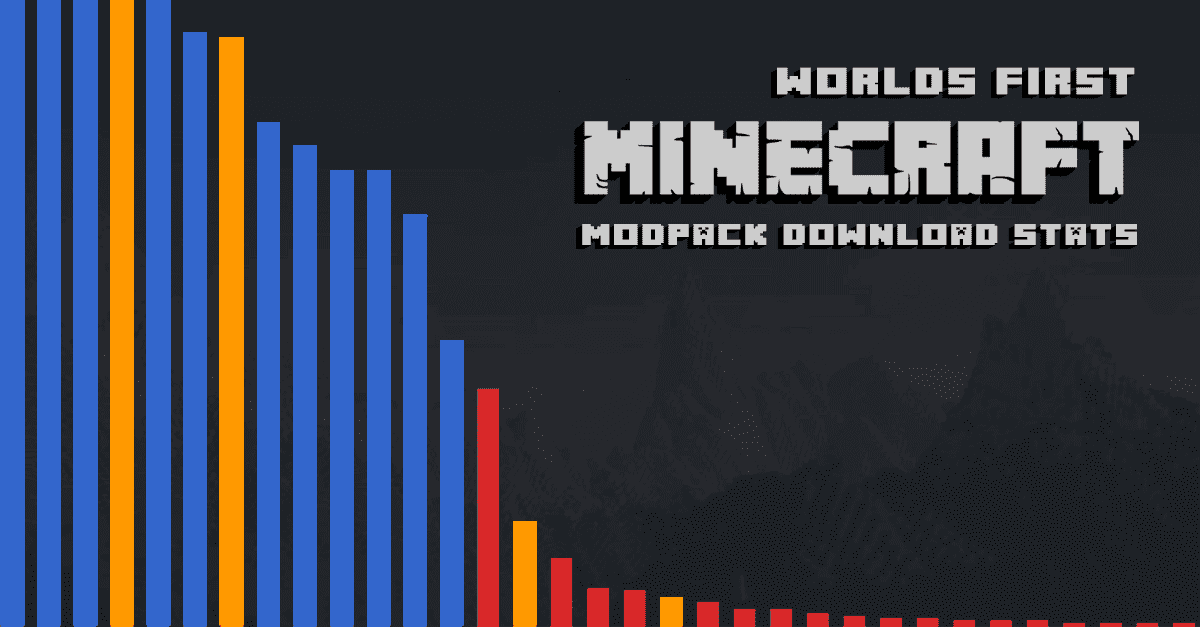 WORLDS FIRST

MINECRAFT

MODPACK DOWNLOAD STATS